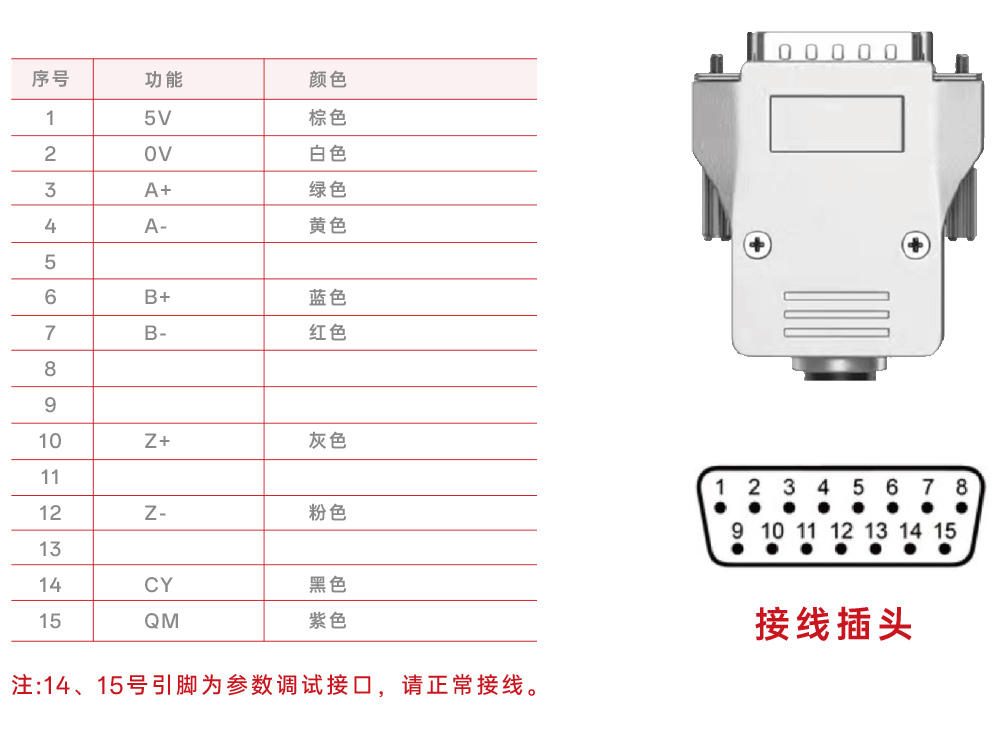 | 序号 | 功能 | 颜色 |
|---|---|---|
| 1 | 5V | 棕色 |
| 2 | 0V | 白色 |
| 3 | A+ | 绿色 |
| 4 | A- | 黄色 |
| 5 | | |
| 6 | B+ | 蓝色 |
| 7 | B- | 红色 |
| 8 | | |
| 9 | | |
| 10 | Z+ | 灰色 |
| 11 | | |
| 12 | Z- | 粉色 |
| 13 | | |
| 14 | CY | 黑色 |
| 15 | QM | 紫色 |

注:14、15号引脚为参数调试接口，请正常接线。

1 2 3 4 5 6 7 8
9 10 11 12 13 14 15

接线插头